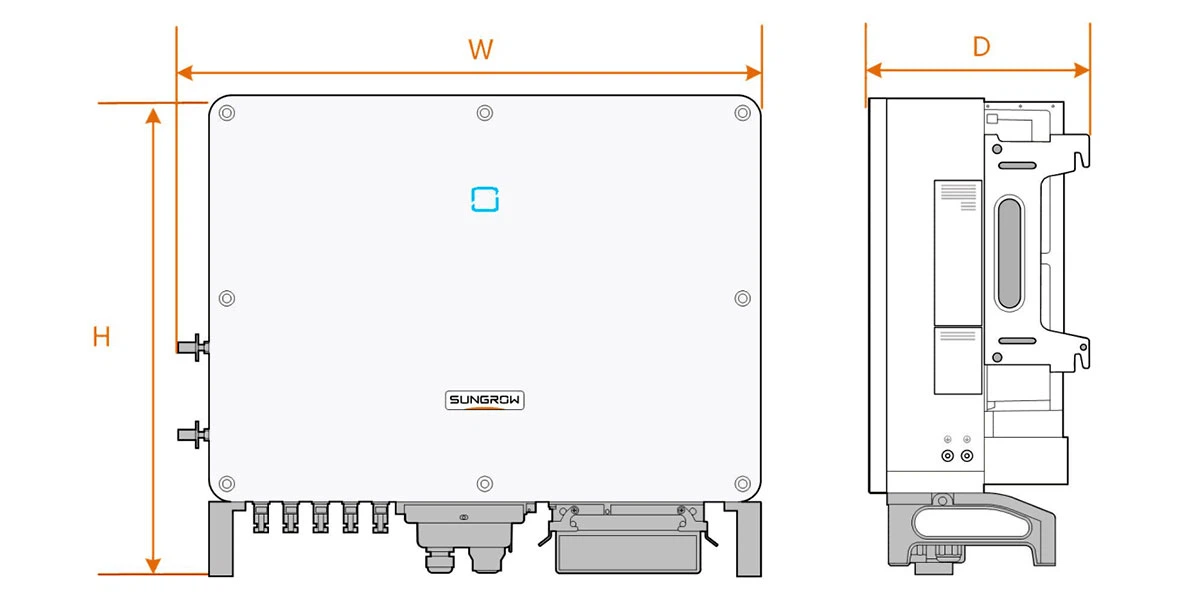 W
D
H
SUNGROW